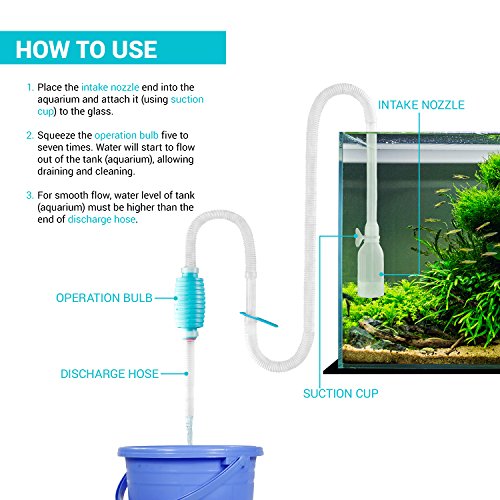 HOW TO USE

1. Place the intake nozzle end into the aquarium and attach it (using suction cup) to the glass.

2. Squeeze the operation bulb five to seven times. Water will start to flow out of the tank (aquarium), allowing draining and cleaning.

3. For smooth flow, water level of tank (aquarium) must be higher than the end of discharge hose.

INTAKE NOZZLE

OPERATION BULB

DISCHARGE HOSE

SUCTION CUP