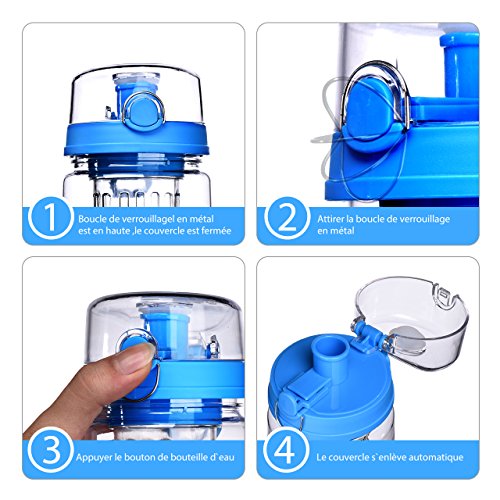 1 Boucle de verrouillagel en métal est en haute ,le couvercle est fermée

2 Attirer la boucle de verrouillage en métal

3 Appuyer le bouton de bouteille d`eau

4 Le couvercle s`enlève automatique