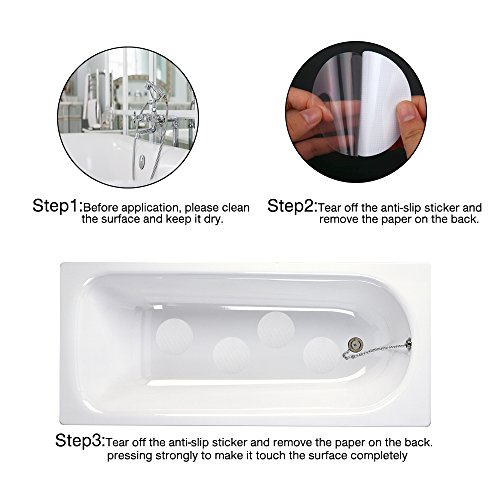 Step1:Before application, please clean the surface and keep it dry.

Step2:Tear off the anti-slip sticker and remove the paper on the back.

Step3:Tear off the anti-slip sticker and remove the paper on the back. pressing strongly to make it touch the surface completely