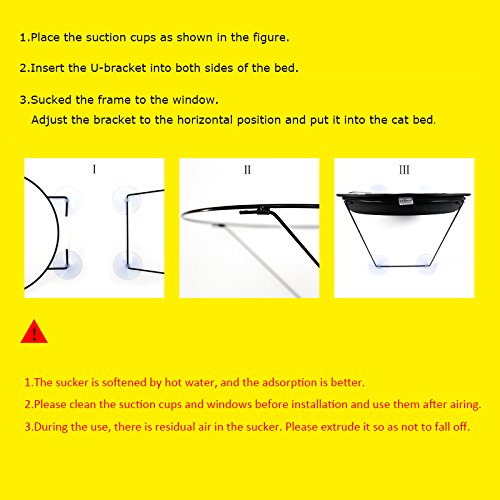 1.Place the suction cups as shown in the figure.

2.Insert the U-bracket into both sides of the bed.

3.Sucked the frame to the window.
Adjust the bracket to the horizontal position and put it into the cat bed.

I

II

III

!

1.The sucker is softened by hot water, and the adsorption is better.

2.Please clean the suction cups and windows before installation and use them after airing.

3.During the use, there is residual air in the sucker. Please extrude it so as not to fall off.