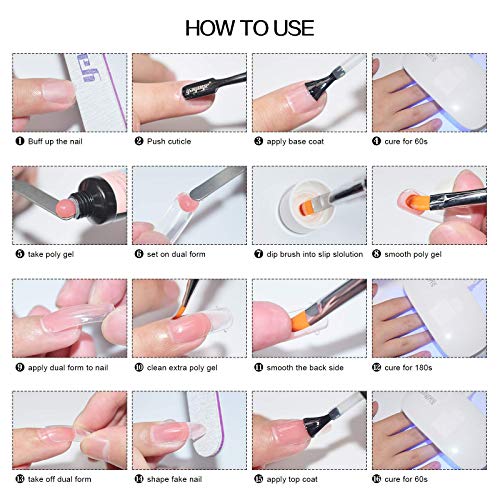 HOW TO USE

❶ Buff up the nail

❷ Push cuticle

❸ apply base coat

❹ cure for 60s

❺ take poly gel

❻ set on dual form

❼ dip brush into slip slolution

❽ smooth poly gel

❾ apply dual form to nail

❿ clean extra poly gel

⓫ smooth the back side

⓬ cure for 180s

⓭ take off dual form

⓮ shape fake nail

⓯ apply top coat

⓰ cure for 60s