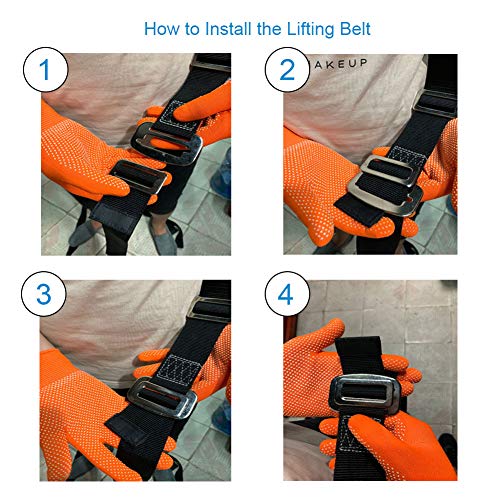 How to Install the Lifting Belt

1

2

AKEUP

3

4