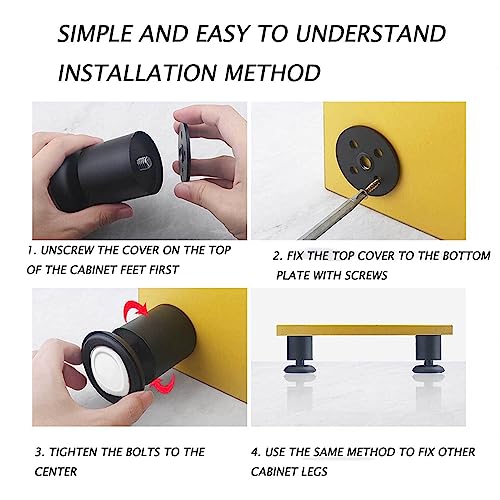 SIMPLE AND EASY TO UNDERSTAND INSTALLATION METHOD

1. UNSCREW THE COVER ON THE TOP OF THE CABINET FEET FIRST

2. FIX THE TOP COVER TO THE BOTTOM PLATE WITH SCREWS

3. TIGHTEN THE BOLTS TO THE CENTER

4. USE THE SAME METHOD TO FIX OTHER CABINET LEGS