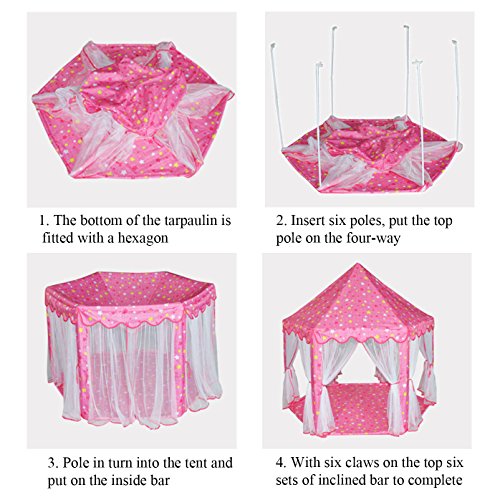 1. The bottom of the tarpaulin is fitted with a hexagon

2. Insert six poles, put the top pole on the four-way

3. Pole in turn into the tent and put on the inside bar

4. With six claws on the top six sets of inclined bar to complete