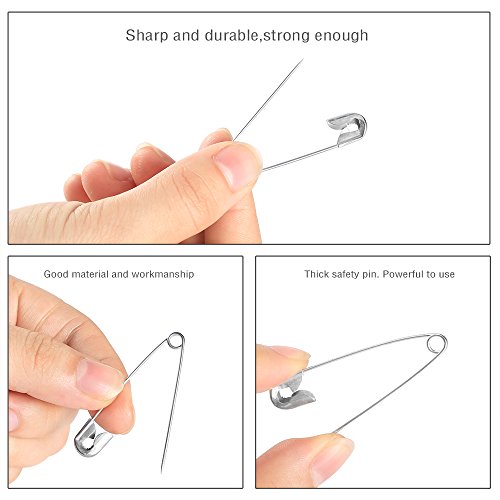 Sharp and durable,strong enough

Good material and workmanship

Thick safety pin. Powerful to use