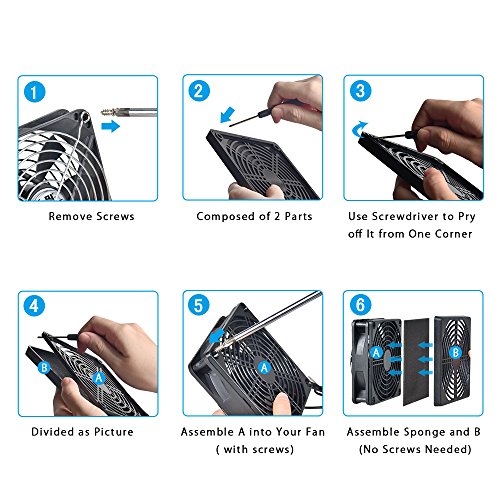 1

Remove Screws

2

Composed of 2 Parts

3

Use Screwdriver to Pry off It from One Corner

4

B

A

Divided as Picture

5

A

Assemble A into Your Fan ( with screws)

6

A

B

Assemble Sponge and B (No Screws Needed)