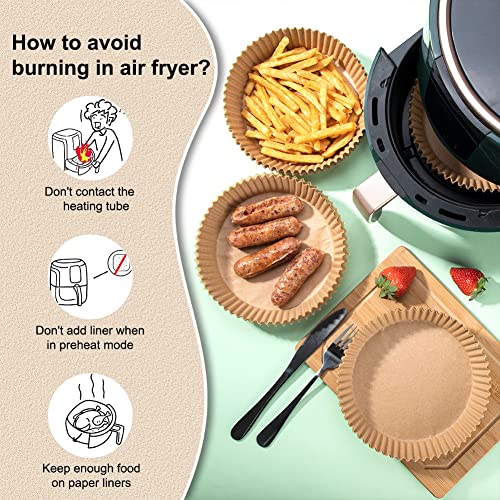 How to avoid burning in air fryer?

Don't contact the heating tube

Don't add liner when in preheat mode

Keep enough food on paper liners