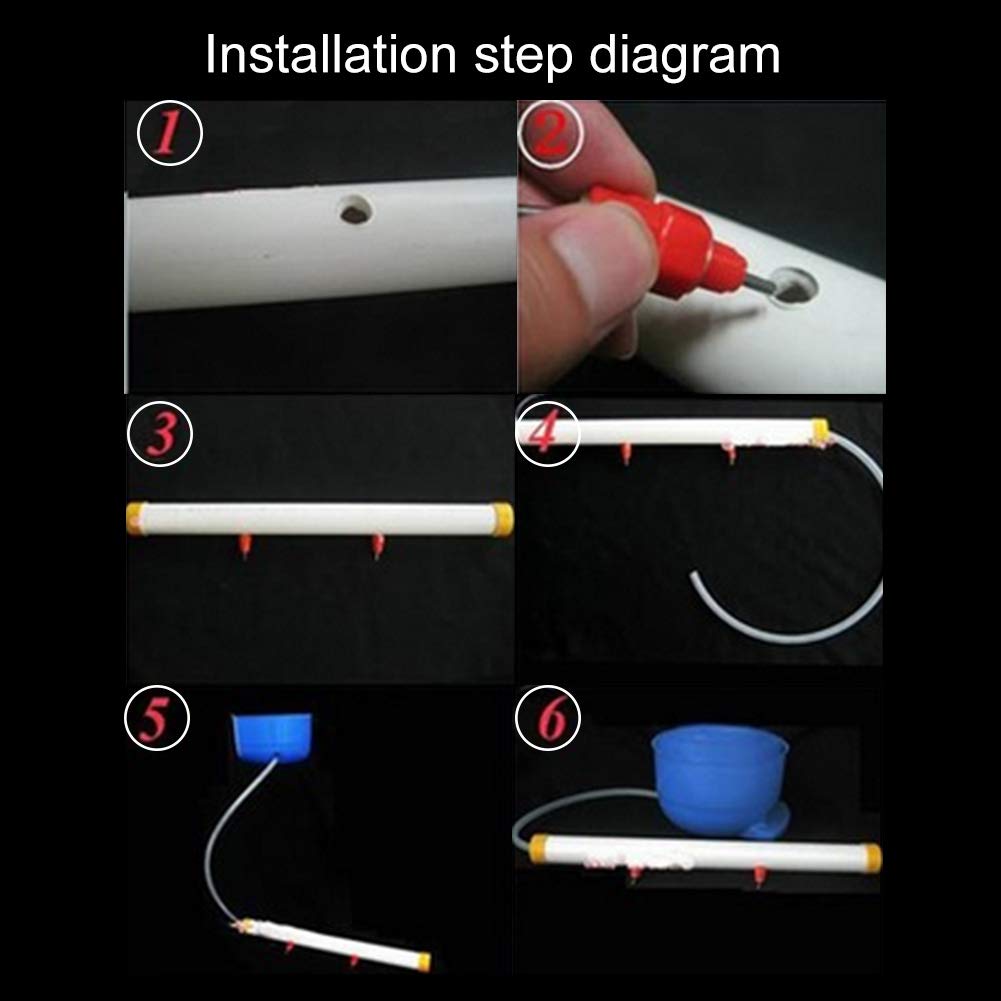 Installation step diagram

1

2

3

4

5

6