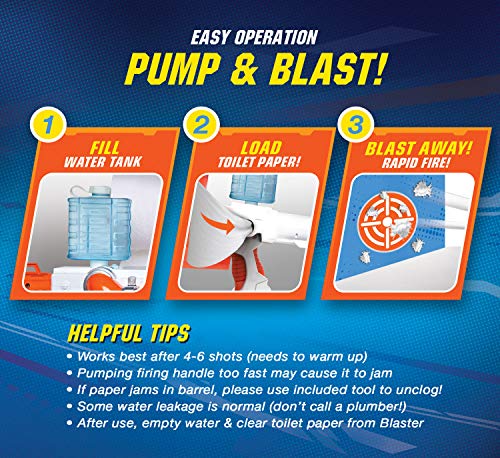 EASY OPERATION
PUMP & BLAST!

1
FILL
WATER TANK

2
LOAD
TOILET PAPER!

3
BLAST AWAY!
RAPID FIRE!

HELPFUL TIPS
• Works best after 4-6 shots (needs to warm up)
• Pumping firing handle too fast may cause it to jam
• If paper jams in barrel, please use included tool to unclog!
• Some water leakage is normal (don't call a plumber!)
• After use, empty water & clear toilet paper from Blaster