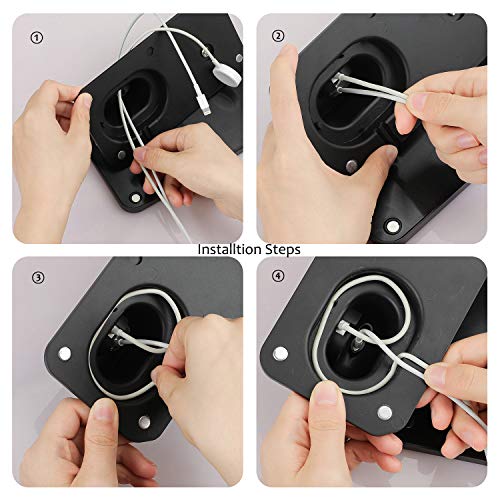 ①

②

Installtion Steps

③

④