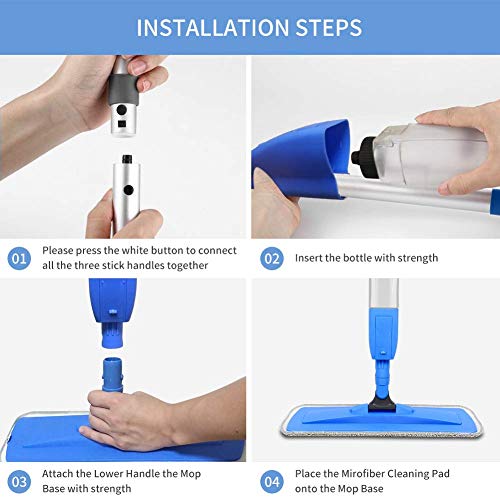 INSTALLATION STEPS

01 Please press the white button to connect all the three stick handles together

02 Insert the bottle with strength

03 Attach the Lower Handle the Mop Base with strength

04 Place the Mirofiber Cleaning Pad onto the Mop Base