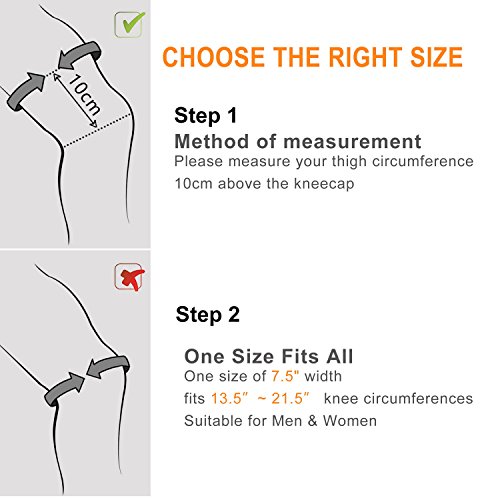 10cm

CHOOSE THE RIGHT SIZE

Step 1
Method of measurement
Please measure your thigh circumference 10cm above the kneecap

Step 2

One Size Fits All
One size of 7.5" width
fits 13.5″ ~ 21.5″ knee circumferences
Suitable for Men & Women