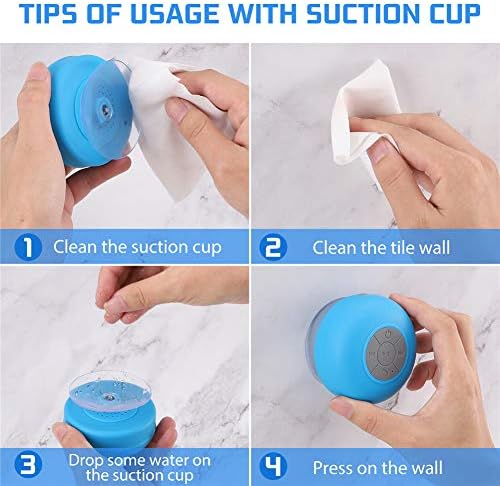 TIPS OF USAGE WITH SUCTION CUP

1 Clean the suction cup

2 Clean the tile wall

3 Drop some water on the suction cup

4 Press on the wall