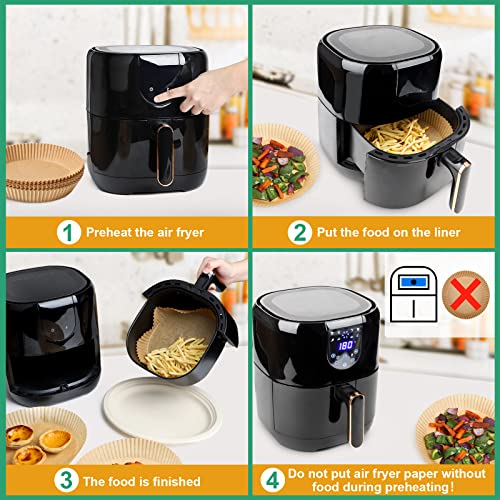 1 Preheat the air fryer

2 Put the food on the liner

3 The food is finished

180

4 Do not put air fryer paper without food during preheating!