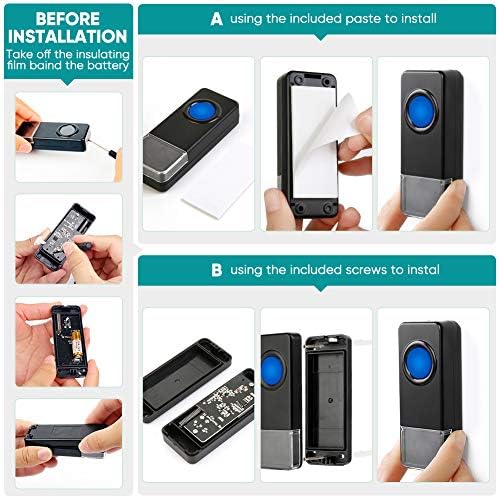 BEFORE INSTALLATION
Take off the insulating film baind the battery

A using the included paste to install

B using the included screws to instal