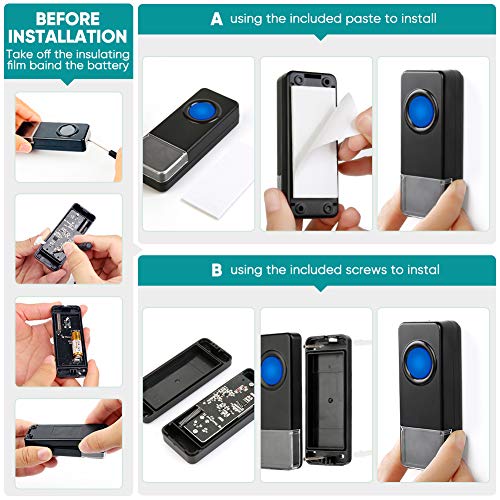 BEFORE INSTALLATION
Take off the insulating film baind the battery

A using the included paste to install

B using the included screws to instal