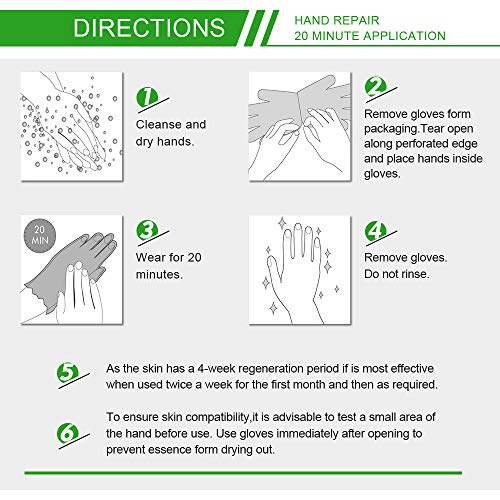 DIRECTIONS

HAND REPAIR
20 MINUTE APPLICATION

1
Cleanse and dry hands.

2
Remove gloves form packaging.Tear open along perforated edge and place hands inside gloves.

20 MIN

3
Wear for 20 minutes.

4
Remove gloves. Do not rinse.

5
As the skin has a 4-week regeneration period if is most effective when used twice a week for the first month and then as required.

6
To ensure skin compatibility,it is advisable to test a small area of the hand before use. Use gloves immediately after opening to prevent essence form drying out.