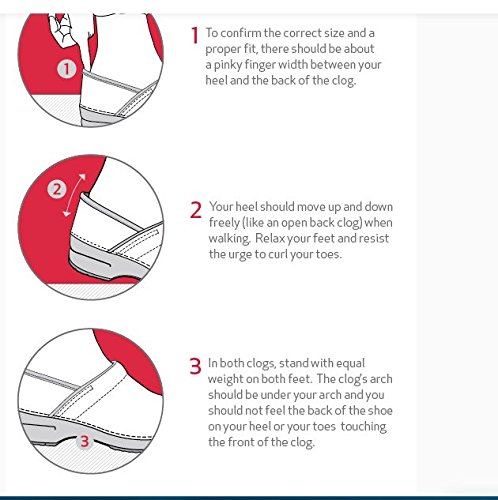 1

1 To confirm the correct size and a proper fit, there should be about a pinky finger width between your heel and the back of the clog.

2

2 Your heel should move up and down freely (like an open back clog) when walking. Relax your feet and resist the urge to curl your toes.

3

3 In both clogs, stand with equal weight on both feet. The clog's arch should be under your arch and you should not feel the back of the shoe on your heel or your toes touching the front of the clog.