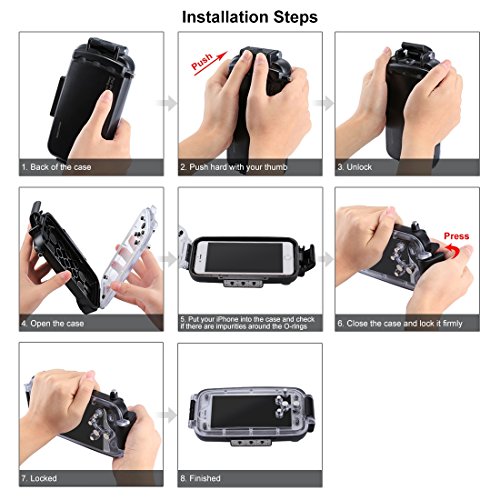 Installation Steps

1. Back of the case

Push

2. Push hard with your thumb

3. Unlock

4. Open the case

5. Put your iPhone into the case and check if there are impurities around the O-rings

Press

6. Close the case and lock it firmly

7. Locked

8. Finished