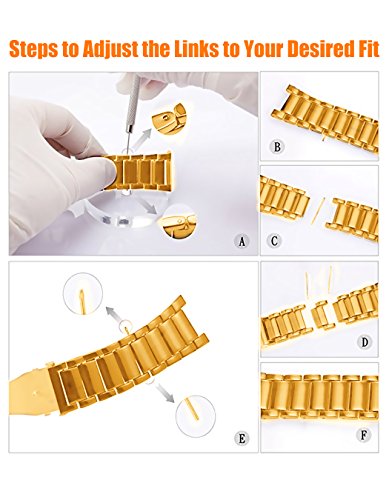 Steps to Adjust the Links to Your Desired Fit

A

B

C

D

E

F