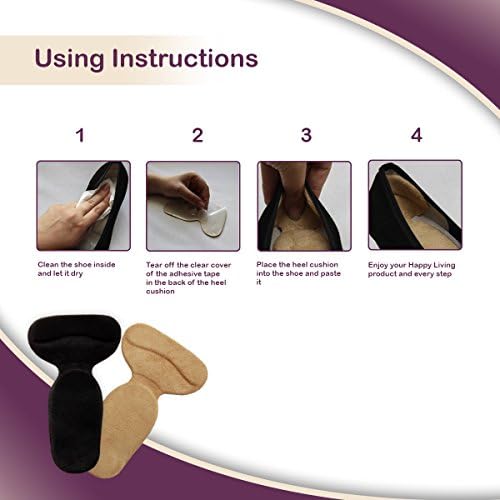 Using Instructions

1

Clean the shoe inside and let it dry

2

Tear off the clear cover of the adhesive tape in the back of the heel cushion

3

Place the heel cushion into the shoe and paste it

4

Enjoy your Happy Living product and every step