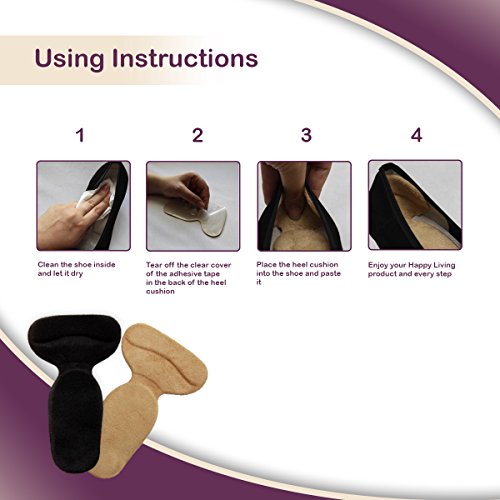 Using Instructions

1

Clean the shoe inside and let it dry

2

Tear off the clear cover of the adhesive tape in the back of the heel cushion

3

Place the heel cushion into the shoe and paste it

4

Enjoy your Happy Living product and every step