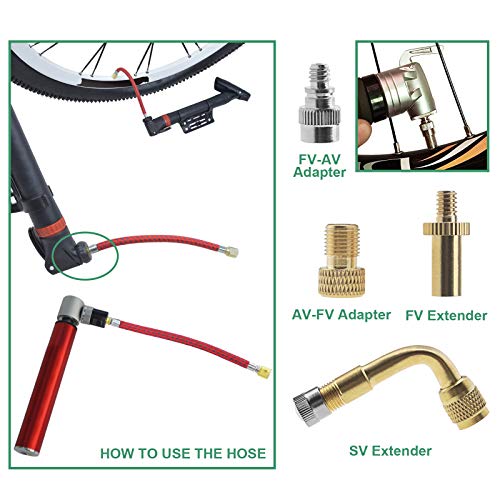 HOW TO USE THE HOSE

FV-AV Adapter

AV-FV Adapter

FV Extender

SV Extender