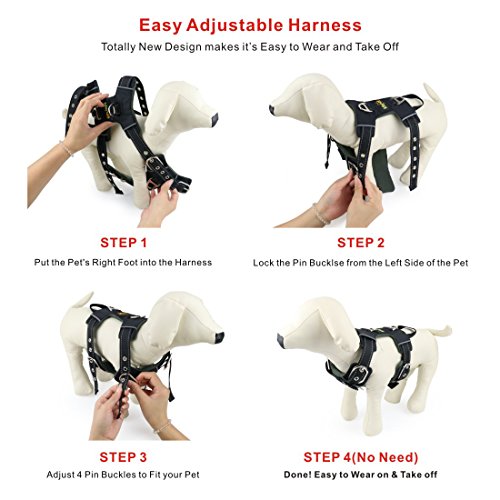 Easy Adjustable Harness

Totally New Design makes it's Easy to Wear and Take Off

STEP 1

Put the Pet's Right Foot into the Harness

STEP 2

Lock the Pin Bucklse from the Left Side of the Pet

STEP 3

Adjust 4 Pin Buckles to Fit your Pet

STEP 4(No Need)

Done! Easy to Wear on & Take off