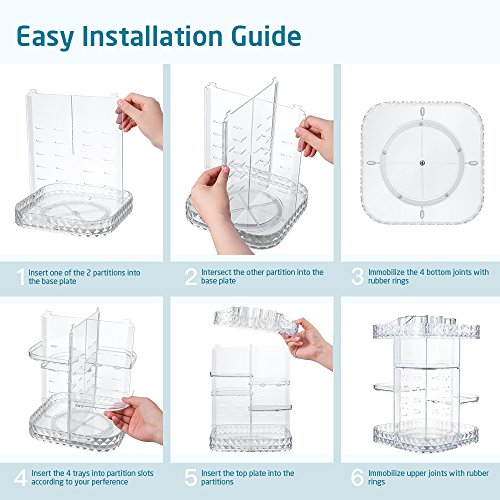 Easy Installation Guide

1 Insert one of the 2 partitions into the base plate

2 Intersect the other partition into the base plate

3 Immobilize the 4 bottom joints with rubber rings

4 Insert the 4 trays into partition slots according to your perference

5 Insert the top plate into the partitions

6 Immobilize upper joints with rubber rings