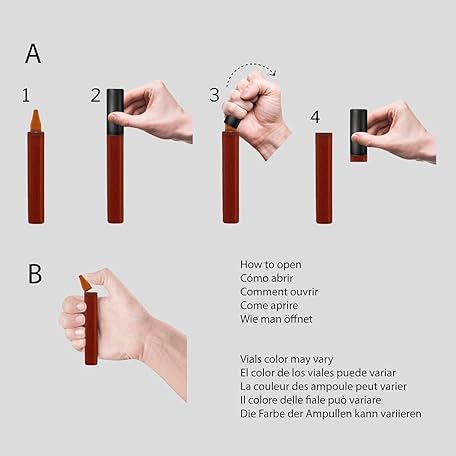 A

1

2

3

4

B

How to open
Cómo abrir
Comment ouvrir
Come aprire
Wie man öffnet

Vials color may vary
El color de los viales puede variar
La couleur des ampoule peut varier
Il colore delle fiale può variare
Die Farbe der Ampullen kann variieren