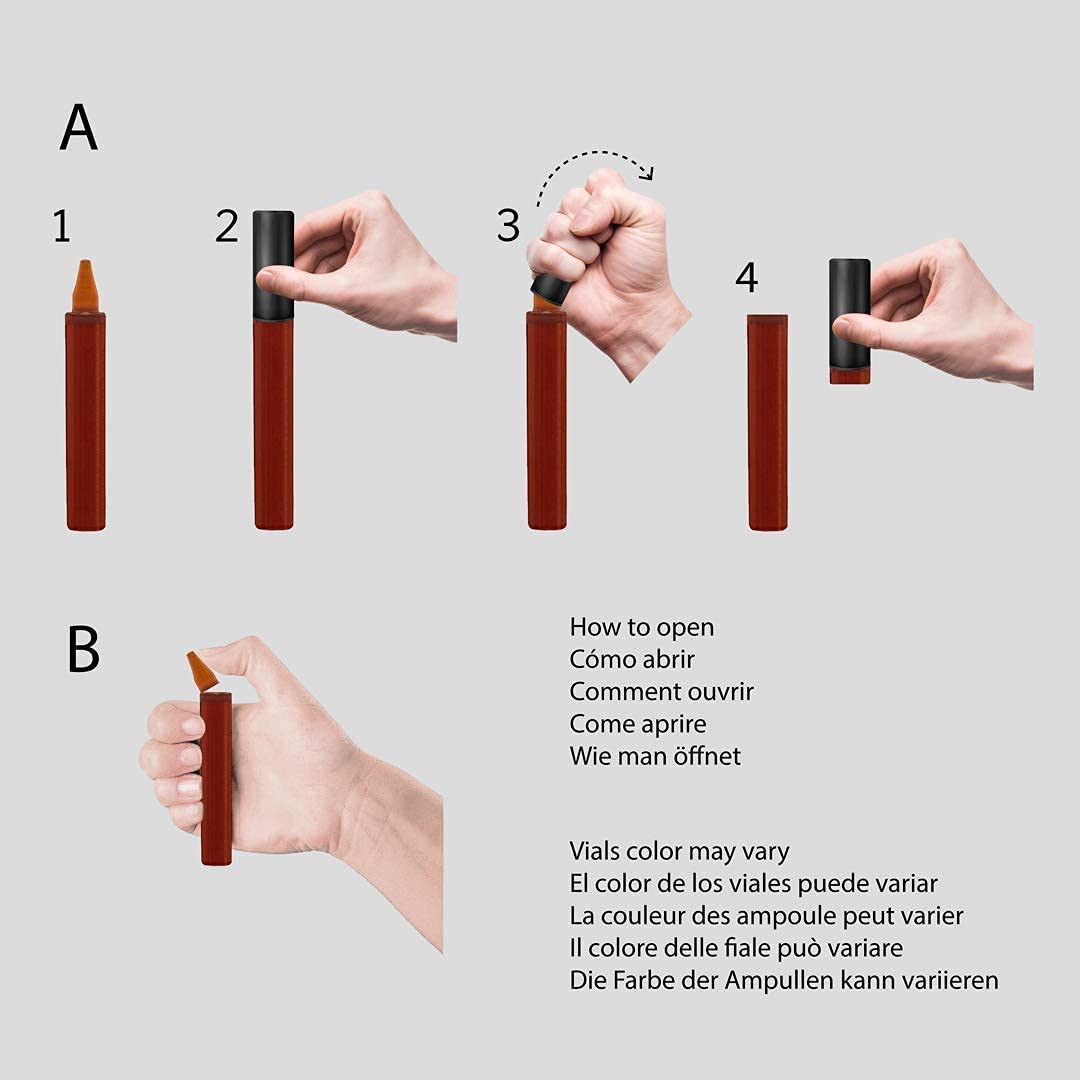 A

1

2

3

4

B

How to open
Cómo abrir
Comment ouvrir
Come aprire
Wie man öffnet

Vials color may vary
El color de los viales puede variar
La couleur des ampoule peut varier
Il colore delle fiale può variare
Die Farbe der Ampullen kann variieren