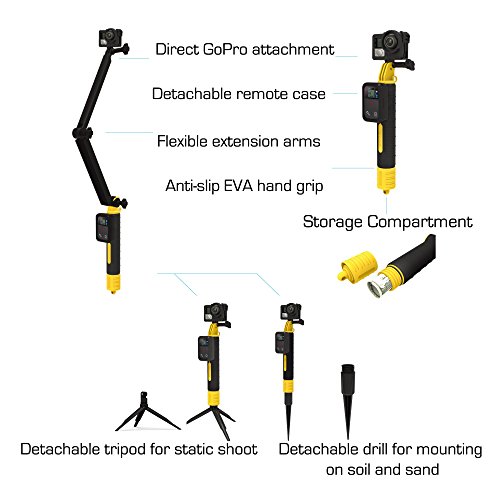 Direct GoPro attachment

Detachable remote case

Flexible extension arms

Anti-slip EVA hand grip

Storage Compartment

Detachable tripod for static shoot

Detachable drill for mounting on soil and sand