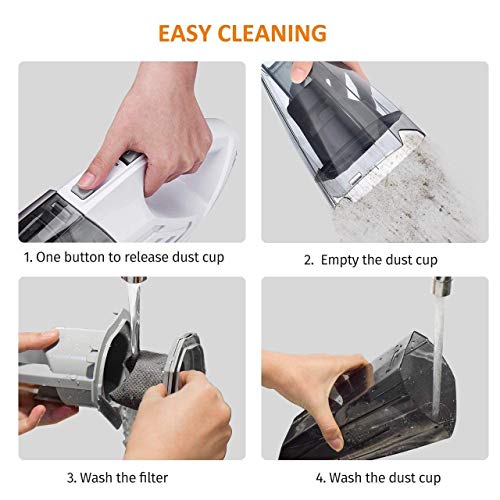 EASY CLEANING

1. One button to release dust cup

2. Empty the dust cup

3. Wash the filter

4. Wash the dust cup