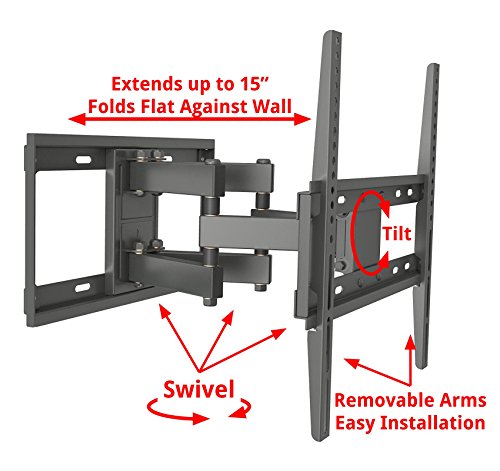 Extends up to 15”
Folds Flat Against Wall

Tilt

Swivel

Removable Arms
Easy Installation