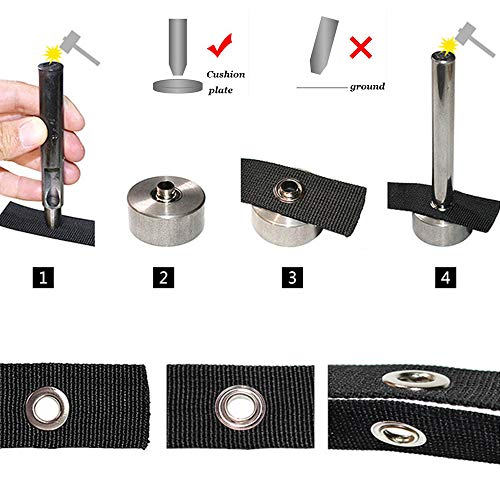 Cushion plate

ground

1

2

3

4