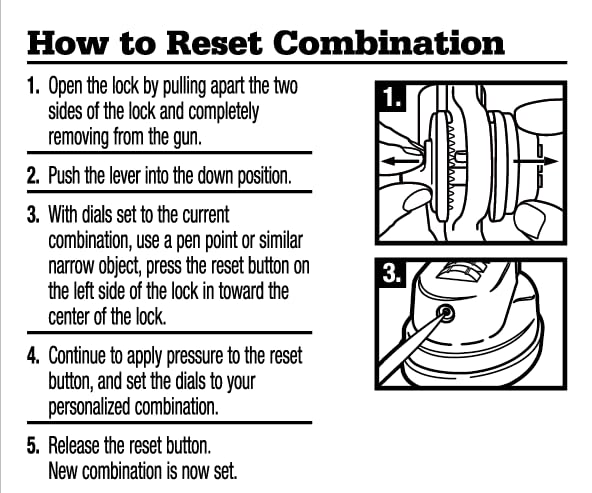 How to Reset Combination

1. Open the lock by pulling apart the two sides of the lock and completely removing from the gun.

2. Push the lever into the down position.

3. With dials set to the current combination, use a pen point or similar narrow object, press the reset button on the left side of the lock in toward the center of the lock.

4. Continue to apply pressure to the reset button, and set the dials to your personalized combination.

5. Release the reset button.
New combination is now set.

1.

3.