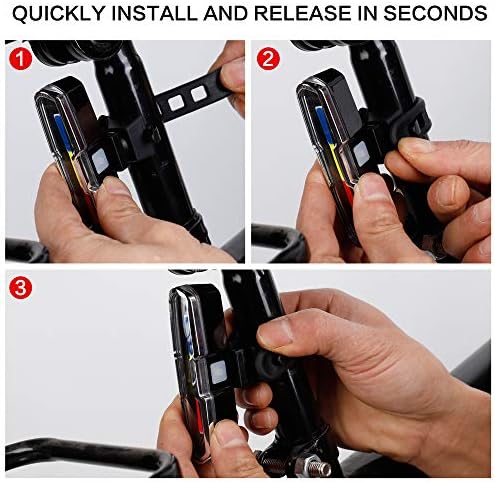 QUICKLY INSTALL AND RELEASE IN SECONDS

1

2

3