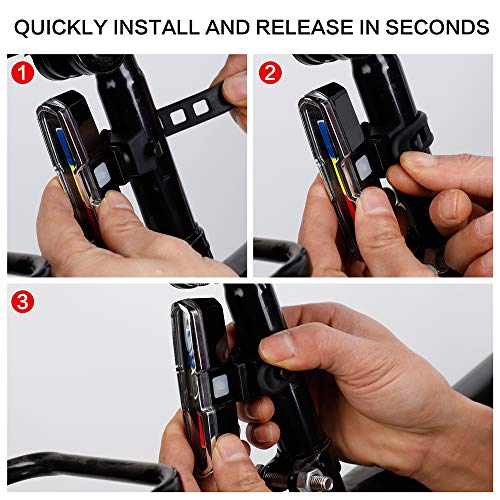 QUICKLY INSTALL AND RELEASE IN SECONDS

1

2

3