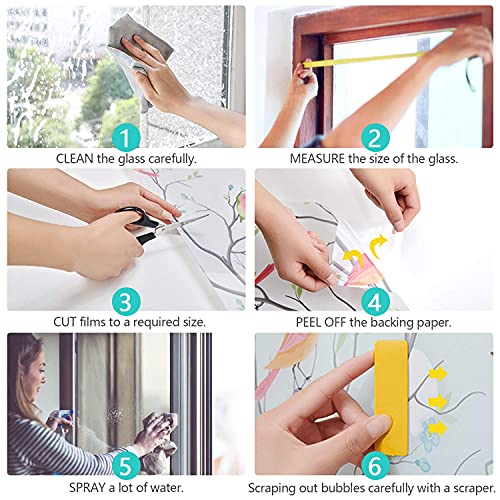 1
CLEAN the glass carefully.

2
MEASURE the size of the glass.

3
CUT films to a required size.

4
PEEL OFF the backing paper.

5
SPRAY a lot of water.

6
Scraping out bubbles carefully with a scraper.