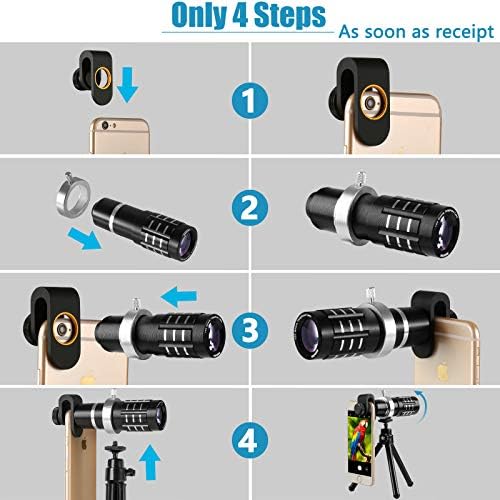 Only 4 Steps
As soon as receipt

1

2

3

4