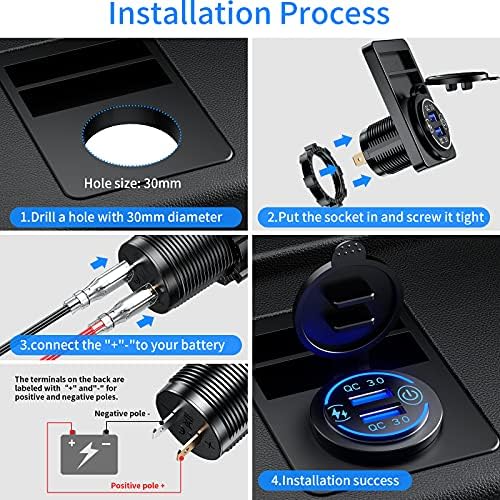 Installation Process

Hole size: 30mm

1.Drill a hole with 30mm diameter

2.Put the socket in and screw it tight

3.connect the "+"-"to your battery

The terminals on the back are labeled with "+" and"-" for positive and negative poles.

Negative pole -

+ −

Positive pole +

QC 3.0

QC 3.0

4.Installation success