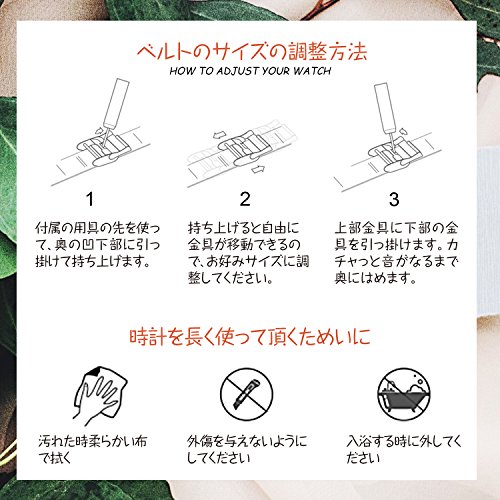 ベルトのサイズの調整方法
HOW TO ADJUST YOUR WATCH

1

付属の用具の先を使って、奥の凹下部に引っ掛けて持ち上げます。

2

持ち上げると自由に金具が移動できるので、お好みサイズに調整してください。

3

上部金具に下部の金具を引っ掛けます。カチャっと音がなるまで奥にはめます。

時計を長く使って頂くためいに

汚れた時柔らかい布で拭く

外傷を与えないようにしてください

入浴する時に外してください