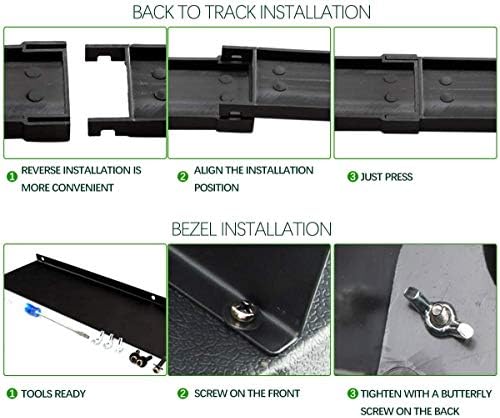 BACK TO TRACK INSTALLATION

1 REVERSE INSTALLATION IS MORE CONVENIENT

2 ALIGN THE INSTALLATION POSITION

3 JUST PRESS

BEZEL INSTALLATION

1 TOOLS READY

2 SCREW ON THE FRONT

3 TIGHTEN WITH A BUTTERFLY SCREW ON THE BACK