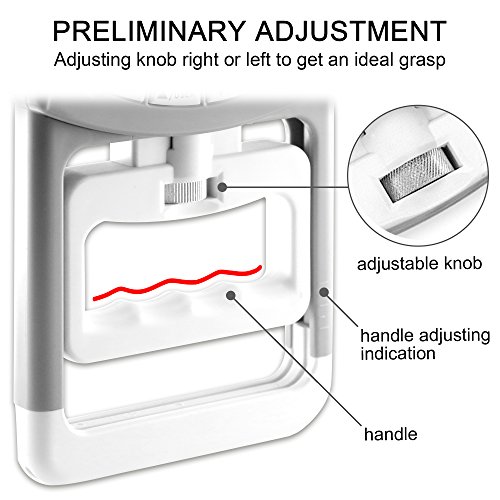 PRELIMINARY ADJUSTMENT
Adjusting knob right or left to get an ideal grasp

adjustable knob

handle adjusting indication

handle