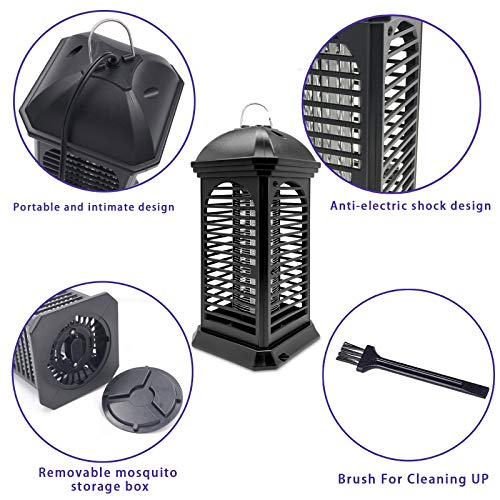 Portable and intimate design

Anti-electric shock design

Removable mosquito storage box

Brush For Cleaning UP