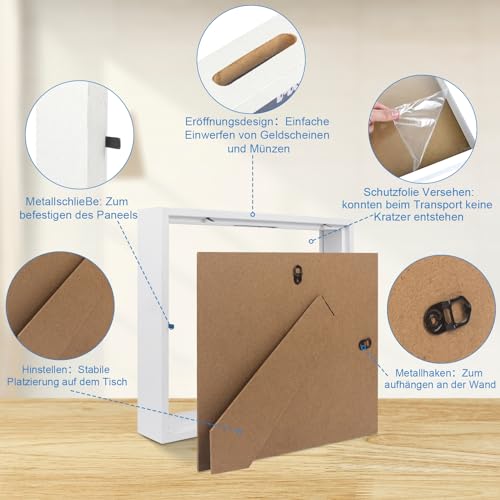 Eröffnungsdesign: Einfache Einwerfen von Geldscheinen und Münzen

MetallschlieBe: Zum befestigen des Paneels

Schutzfolie Versehen: konnten beim Transport keine Kratzer entstehen

Hinstellen: Stabile Platzierung auf dem Tisch

Metallhaken: Zum aufhängen an der Wand