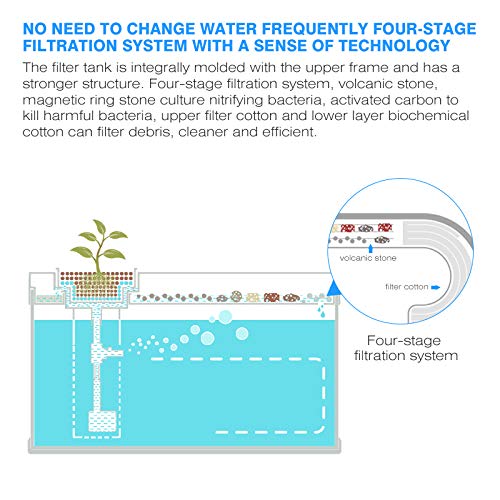 NO NEED TO CHANGE WATER FREQUENTLY FOUR-STAGE FILTRATION SYSTEM WITH A SENSE OF TECHNOLOGY

The filter tank is integrally molded with the upper frame and has a stronger structure. Four-stage filtration system, volcanic stone, magnetic ring stone culture nitrifying bacteria, activated carbon to kill harmful bacteria, upper filter cotton and lower layer biochemical cotton can filter debris, cleaner and efficient.

volcanic stone

filter cotton

Four-stage filtration system