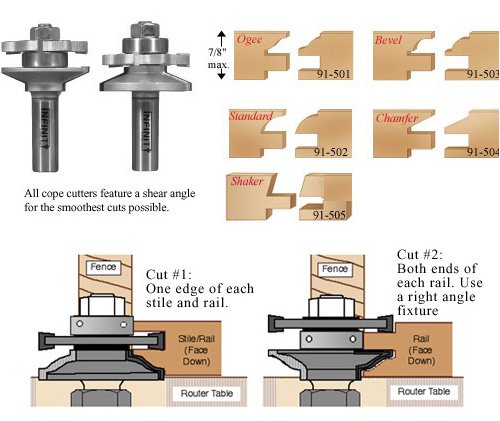 INFINITY

INFINITY

All cope cutters feature a shear angle for the smoothest cuts possible.

7/8" max.

Ogee

91-501

Bevel

91-503

Standard

91-502

Chamfer

91-504

Shaker

91-505

Fence

Cut #1:
One edge of each stile and rail.

Stile/Rail (Face Down)

Router Table

Fence

Cut #2:
Both ends of each rail. Use a right angle fixture

Rail (Face Down)

Router Table