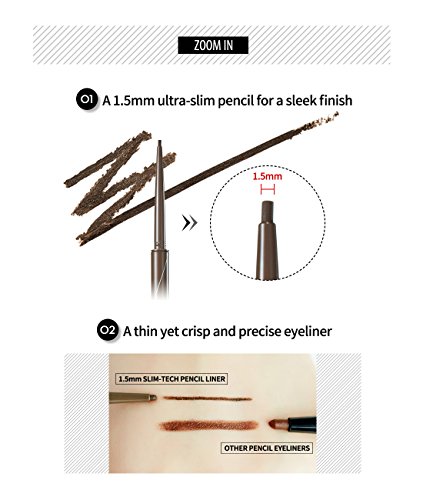 ZOOM IN

01 A 1.5mm ultra-slim pencil for a sleek finish

1.5mm

02 A thin yet crisp and precise eyeliner

1.5mm SLIM-TECH PENCIL LINER

OTHER PENCIL EYELINERS