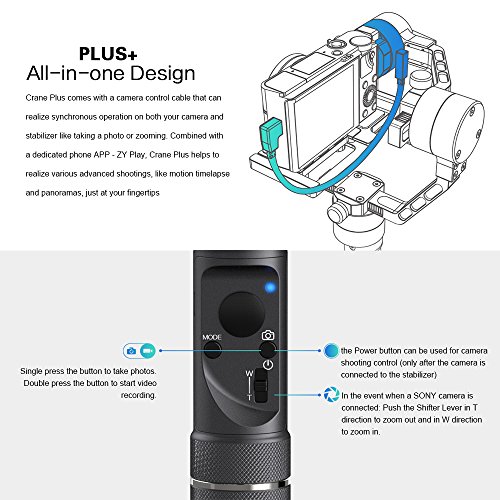 PLUS+
All-in-one Design

Crane Plus comes with a camera control cable that can realize synchronous operation on both your camera and stabilizer like taking a photo or zooming. Combined with a dedicated phone APP - ZY Play, Crane Plus helps to realize various advanced shootings, like motion timelapse and panoramas, just at your fingertips

MODE

W

T

Single press the button to take photos. Double press the button to start video recording.

the Power button can be used for camera shooting control (only after the camera is connected to the stabilizer)

In the event when a SONY camera is connected: Push the Shifter Lever in T direction to zoom out and in W direction to zoom in.